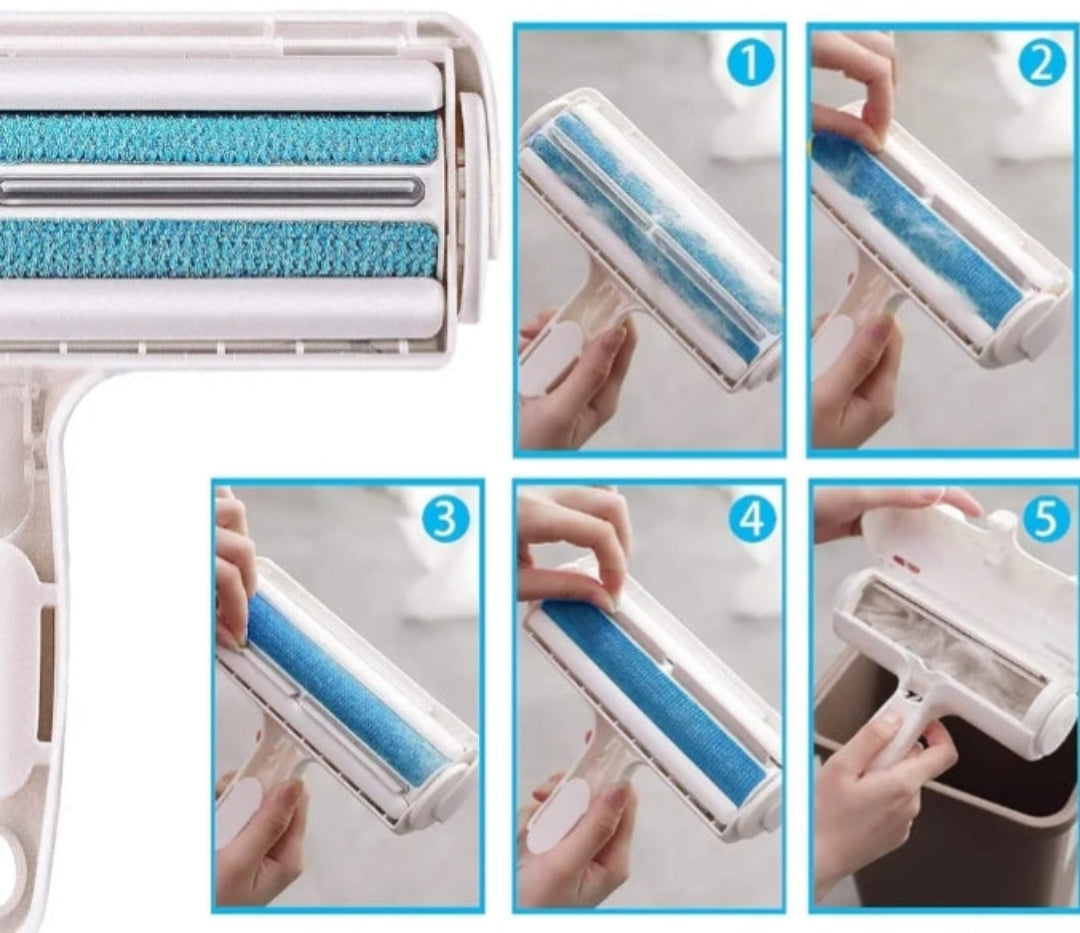 1
2
3
4
5